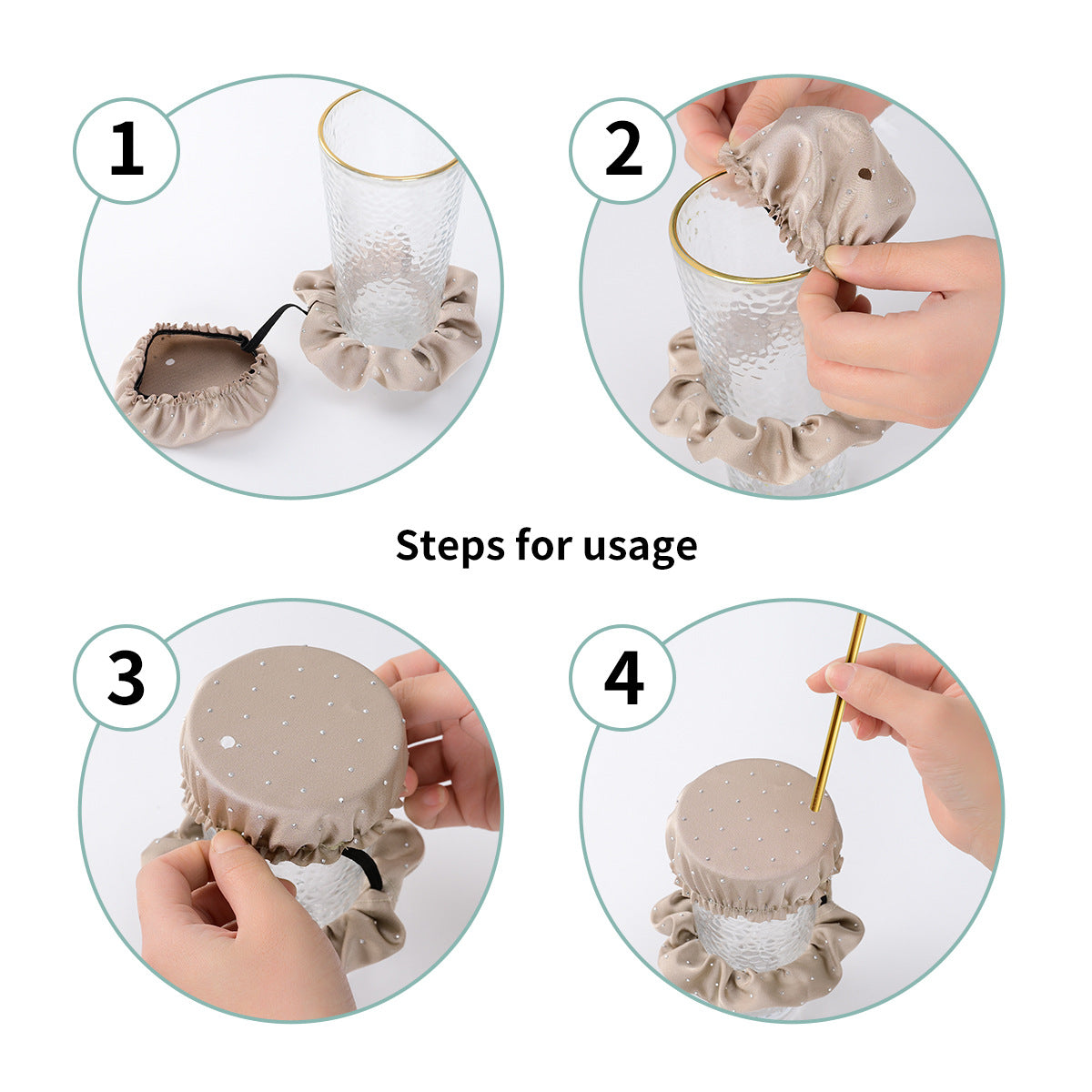 1

2

Steps for usage

3

4