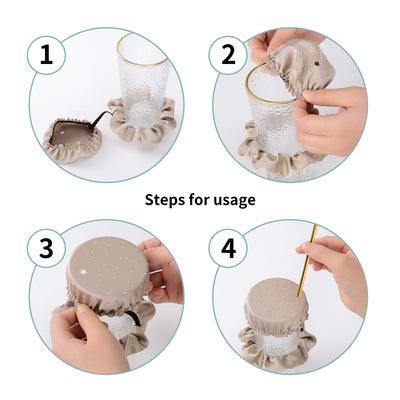 1

2

Steps for usage

3

4